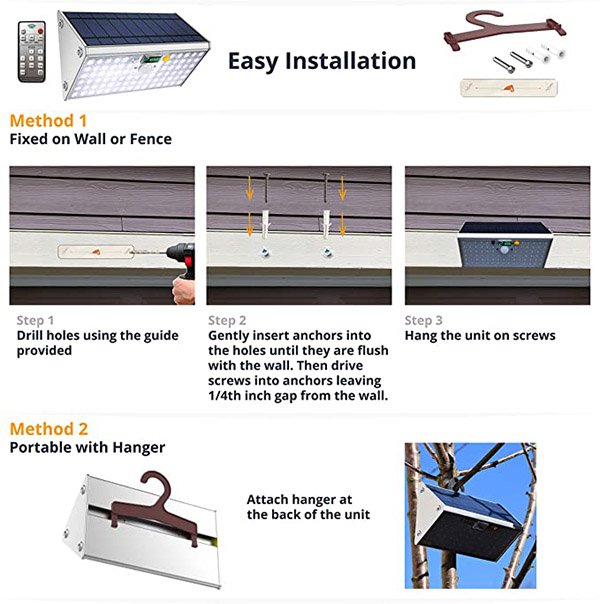 Easy Installation

Method 1
Fixed on Wall or Fence

Step 1
Drill holes using the guide provided

Step 2
Gently insert anchors into the holes until they are flush with the wall. Then drive screws into anchors leaving 1/4th inch gap from the wall.

Step 3
Hang the unit on screws

Method 2
Portable with Hanger

Attach hanger at the back of the unit